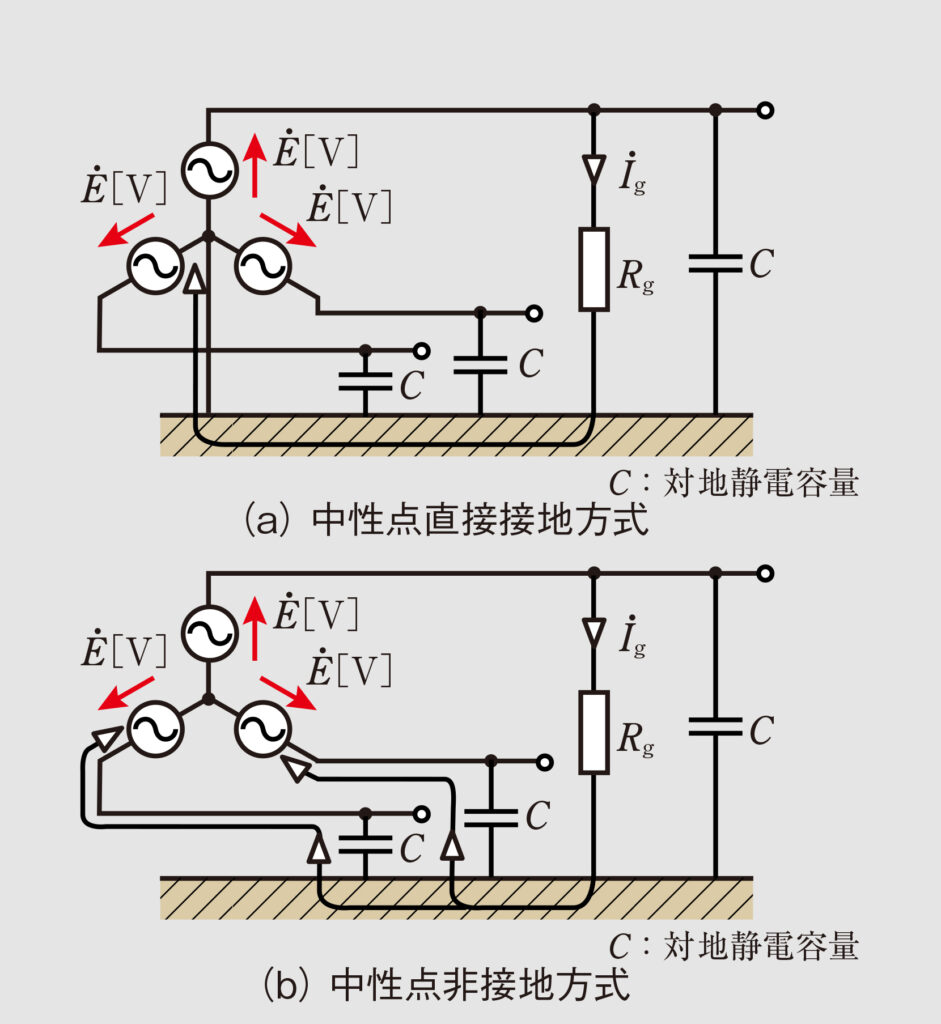 $\dot{E}$[V]

$\dot{E}$[V]

$\dot{E}$[V]

$\dot{I}_g$

$R_g$

$C$

$C$

$C$

$C$：対地静電容量

(a) 中性点直接接地方式

$\dot{E}$[V]

$\dot{E}$[V]

$\dot{E}$[V]

$\dot{I}_g$

$R_g$

$C$

$C$

$C$

$C$：対地静電容量

(b) 中性点非接地方式